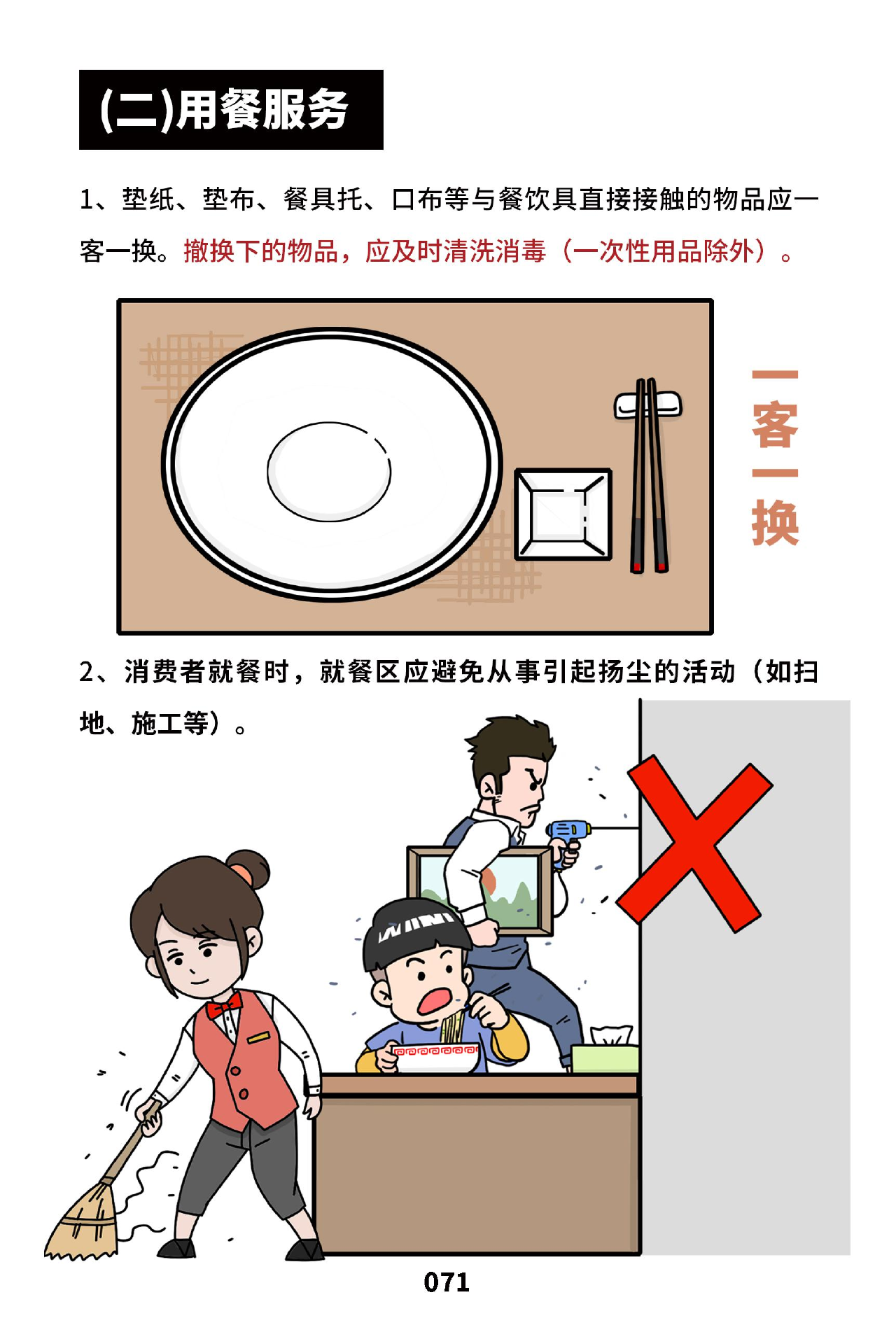 (二)用餐服务

1、垫纸、垫布、餐具托、口布等与餐饮具直接接触的物品应一客一换。撤换下的物品，应及时清洗消毒（一次性用品除外）。

一客一换

2、消费者就餐时，就餐区应避免从事引起扬尘的活动（如扫地、施工等）。

071