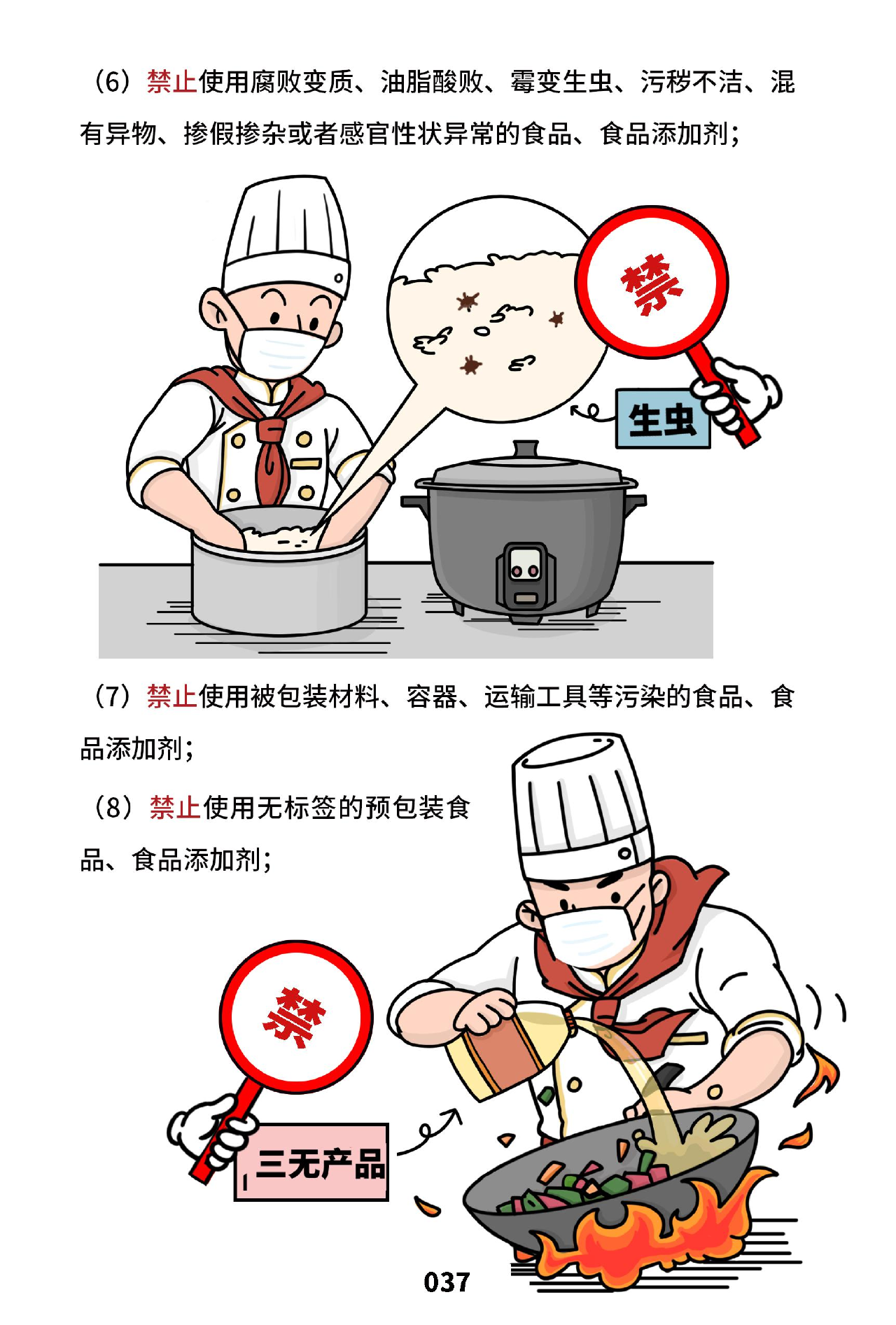 （6）禁止使用腐败变质、油脂酸败、霉变生虫、污秽不洁、混有异物、掺假掺杂或者感官性状异常的食品、食品添加剂；

禁

生虫

（7）禁止使用被包装材料、容器、运输工具等污染的食品、食品添加剂；

（8）禁止使用无标签的预包装食品、食品添加剂；

禁

三无产品

037